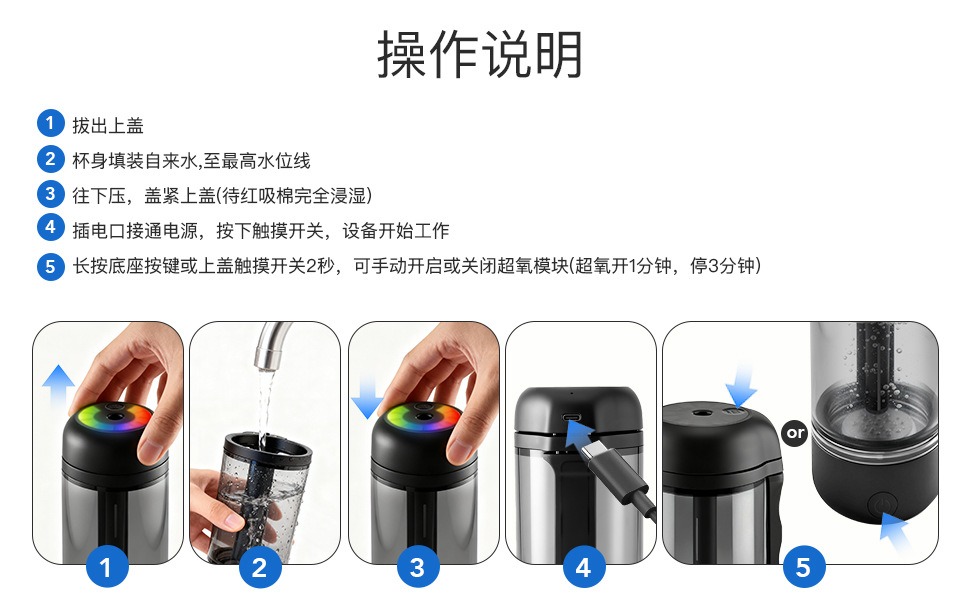 操作说明

1 拔出上盖

2 杯身填装自来水,至最高水位线

3 往下压，盖紧上盖(待红吸棉完全浸湿)

4 插电口接通电源，按下触摸开关，设备开始工作

5 长按底座按键或上盖触摸开关2秒，可手动开启或关闭超氧模块(超氧开1分钟，停3分钟)

1

2

3

4

or

5