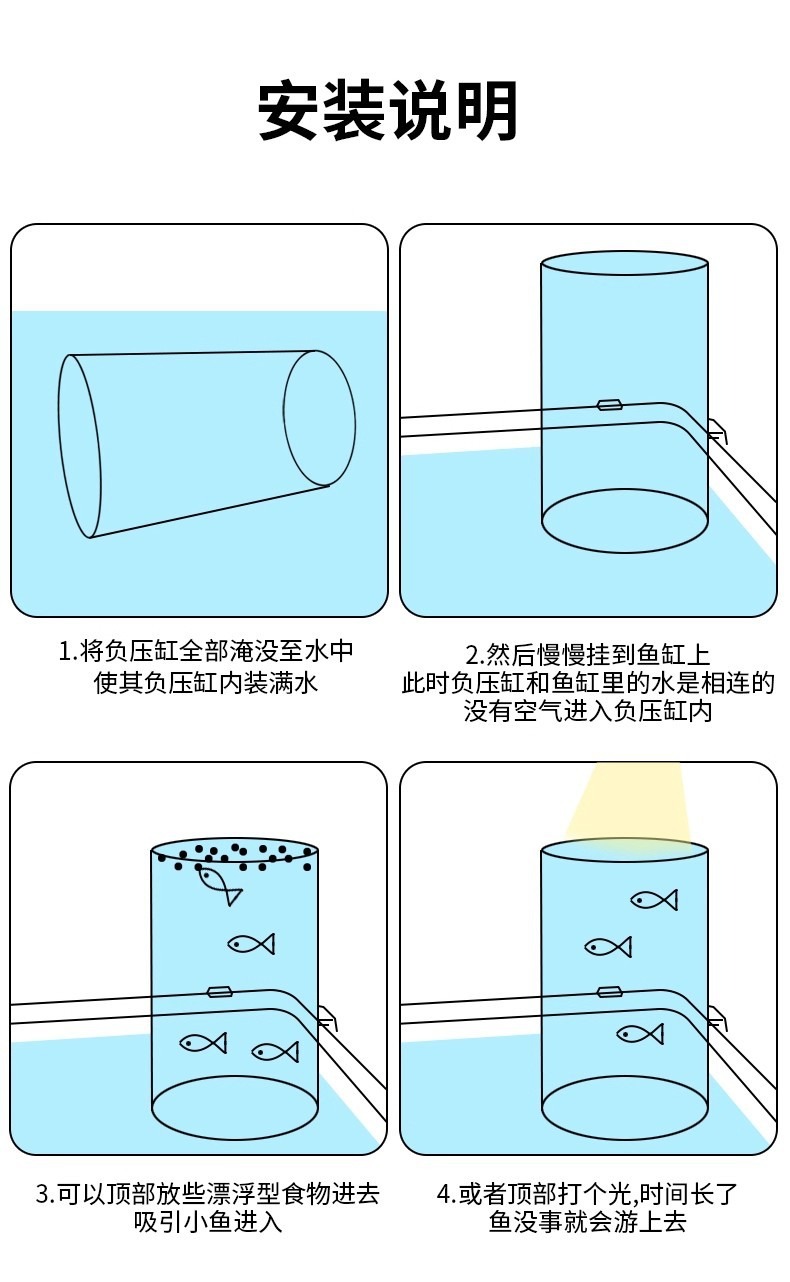 安装说明

1.将负压缸全部淹没至水中
使其负压缸内装满水

2.然后慢慢挂到鱼缸上
此时负压缸和鱼缸里的水是相连的
没有空气进入负压缸内

3.可以顶部放些漂浮型食物进去
吸引小鱼进入

4.或者顶部打个光,时间长了
鱼没事就会游上去