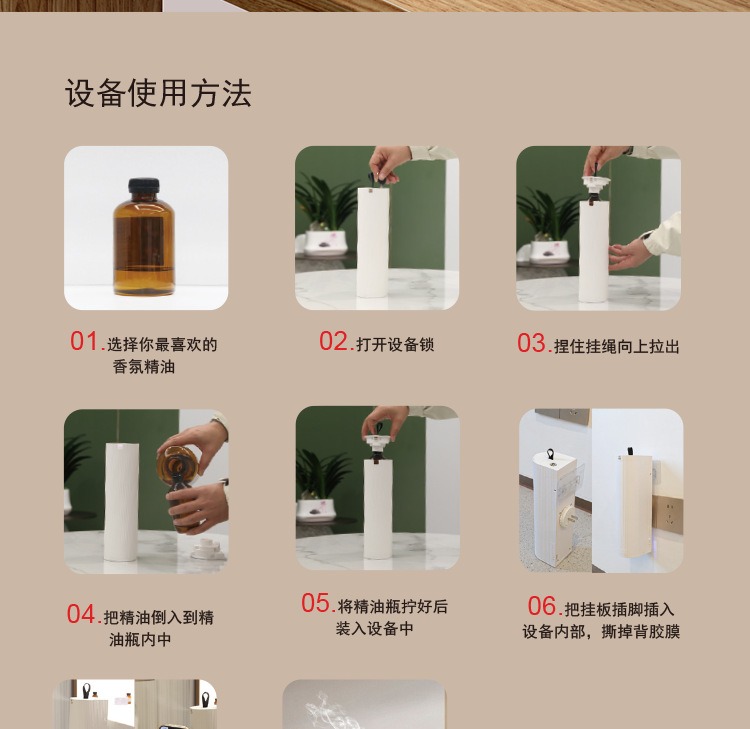 设备使用方法

01.选择你最喜欢的香氛精油

02.打开设备锁

03.捏住挂绳向上拉出

04.把精油倒入到精油瓶内中

05.将精油瓶拧好后装入设备中

06.把挂板插脚插入设备内部，撕掉背胶膜