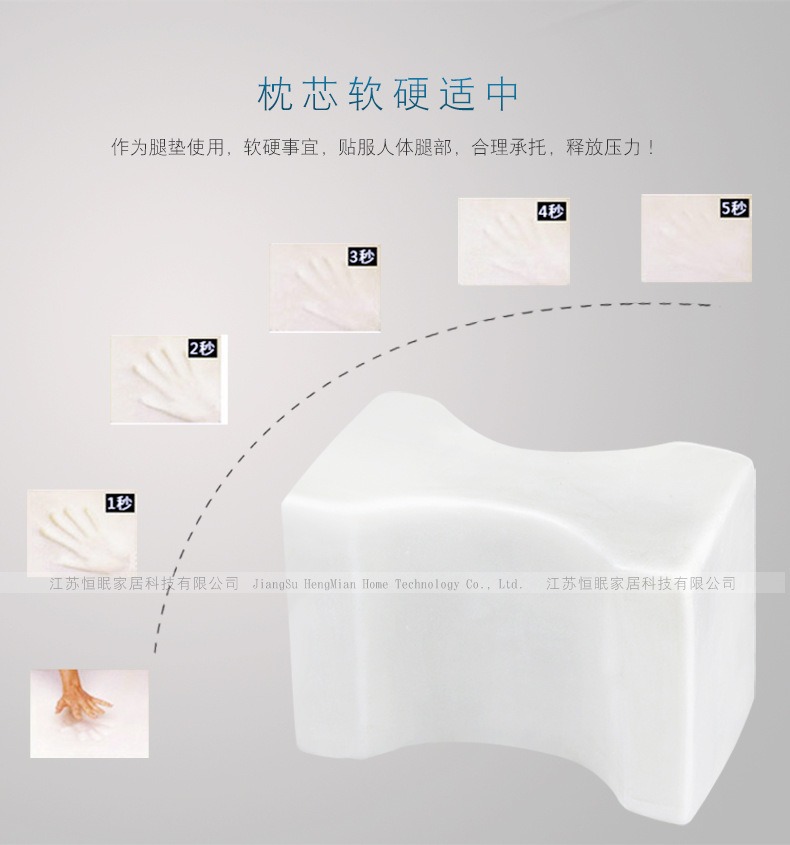 枕芯软硬适中

作为腿垫使用，软硬事宜，贴服人体腿部，合理承托，释放压力！

5秒

4秒

3秒

2秒

1秒

江苏恒眠家居科技有限公司 JiangSu HengMian Home Technology Co., Ltd. 江苏恒眠家居科技有限公司