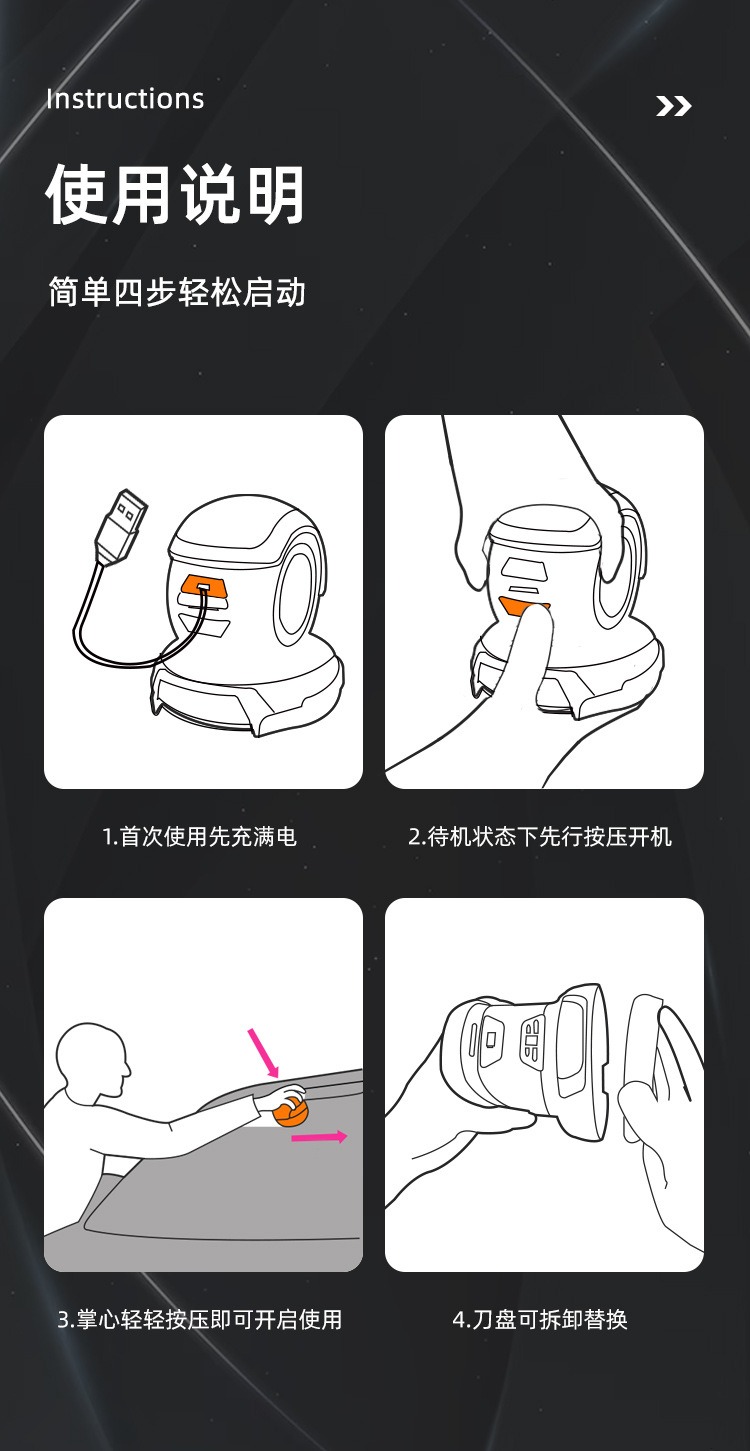 Instructions

使用说明

简单四步轻松启动

1.首次使用先充满电

2.待机状态下先行按压开机

3.掌心轻轻按压即可开启使用

4.刀盘可拆卸替换