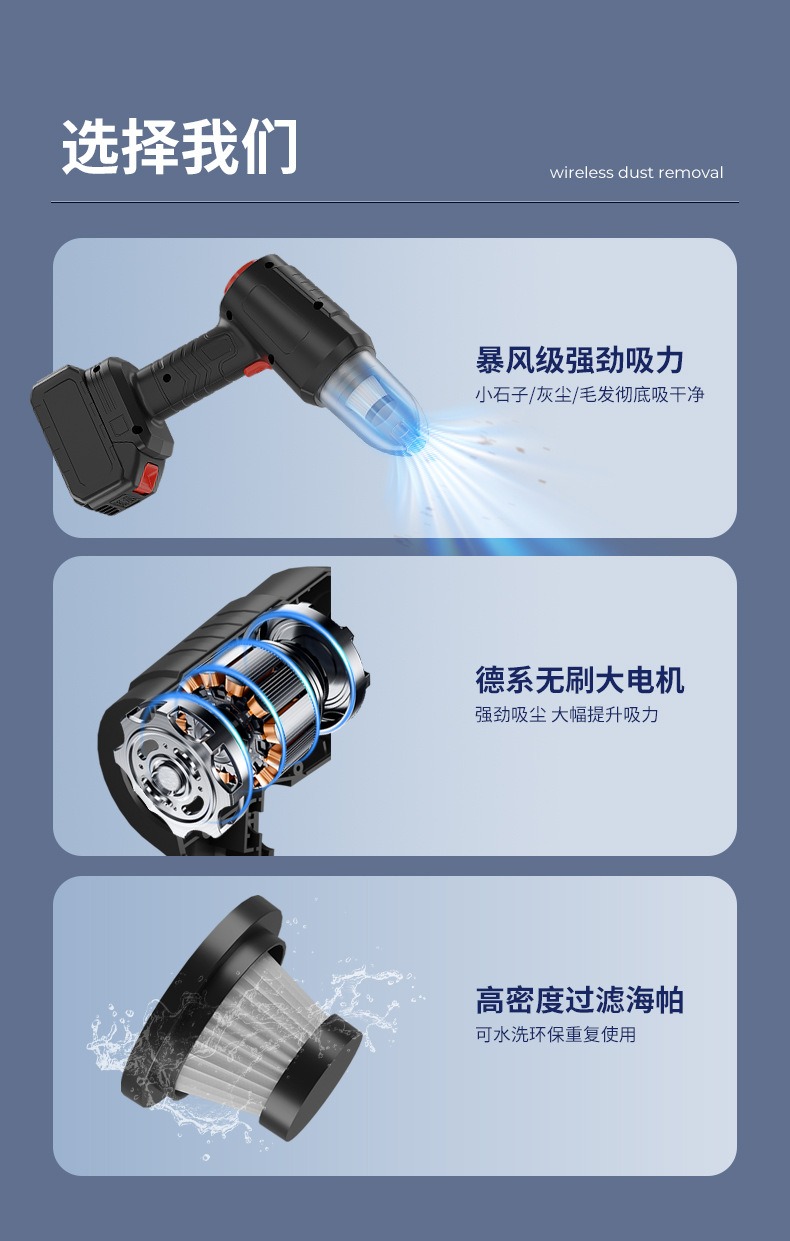 选择我们

wireless dust removal

暴风级强劲吸力
小石子/灰尘/毛发彻底吸干净

德系无刷大电机
强劲吸尘 大幅提升吸力

高密度过滤海帕
可水洗环保重复使用