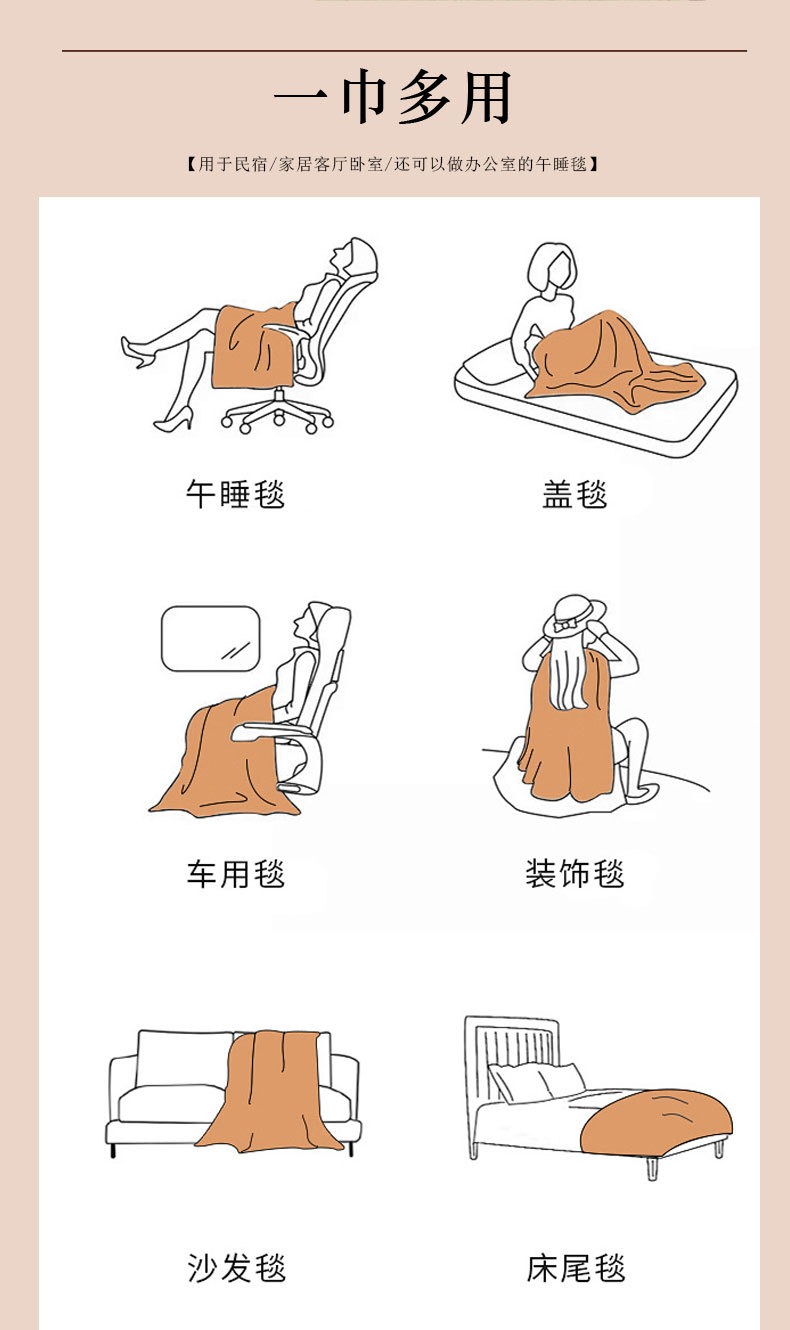 一巾多用

【用于民宿/家居客厅卧室/还可以做办公室的午睡毯】

午睡毯

盖毯

车用毯

装饰毯

沙发毯

床尾毯