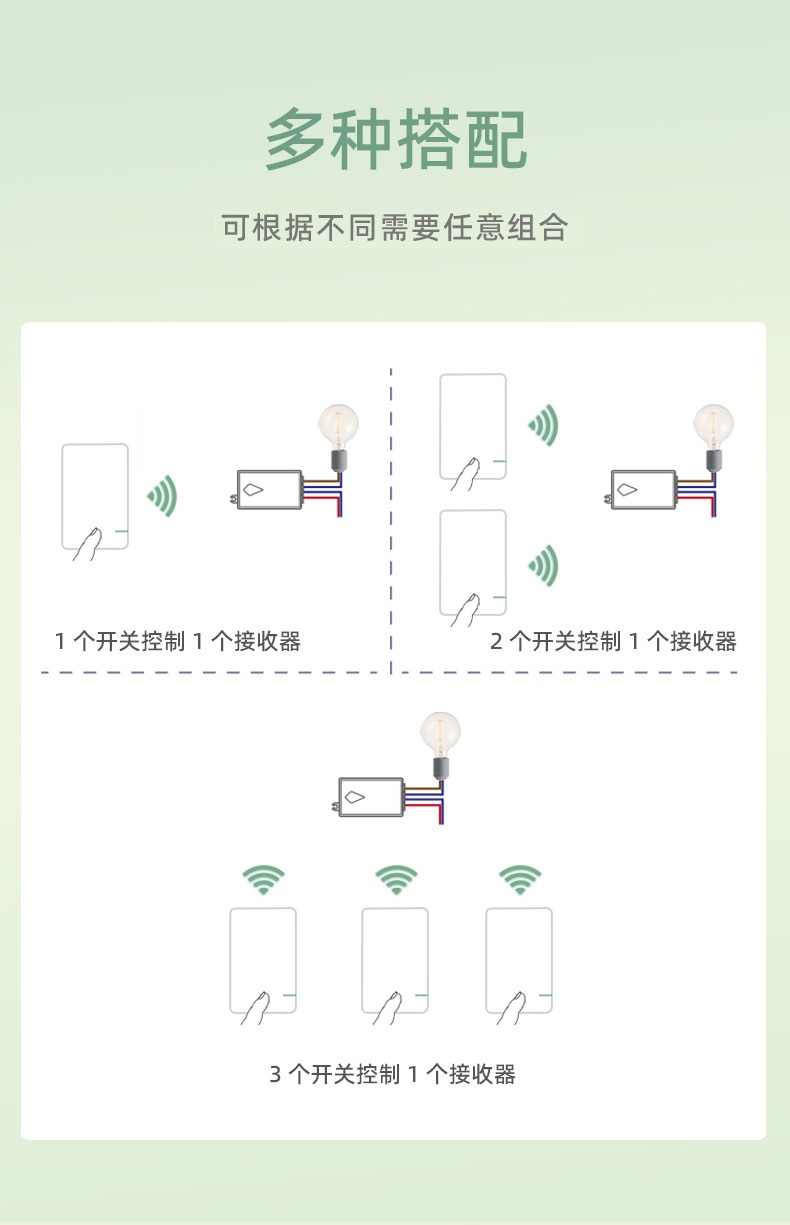 多种搭配

可根据不同需要任意组合

1 个开关控制 1 个接收器

2 个开关控制 1 个接收器

3 个开关控制 1 个接收器