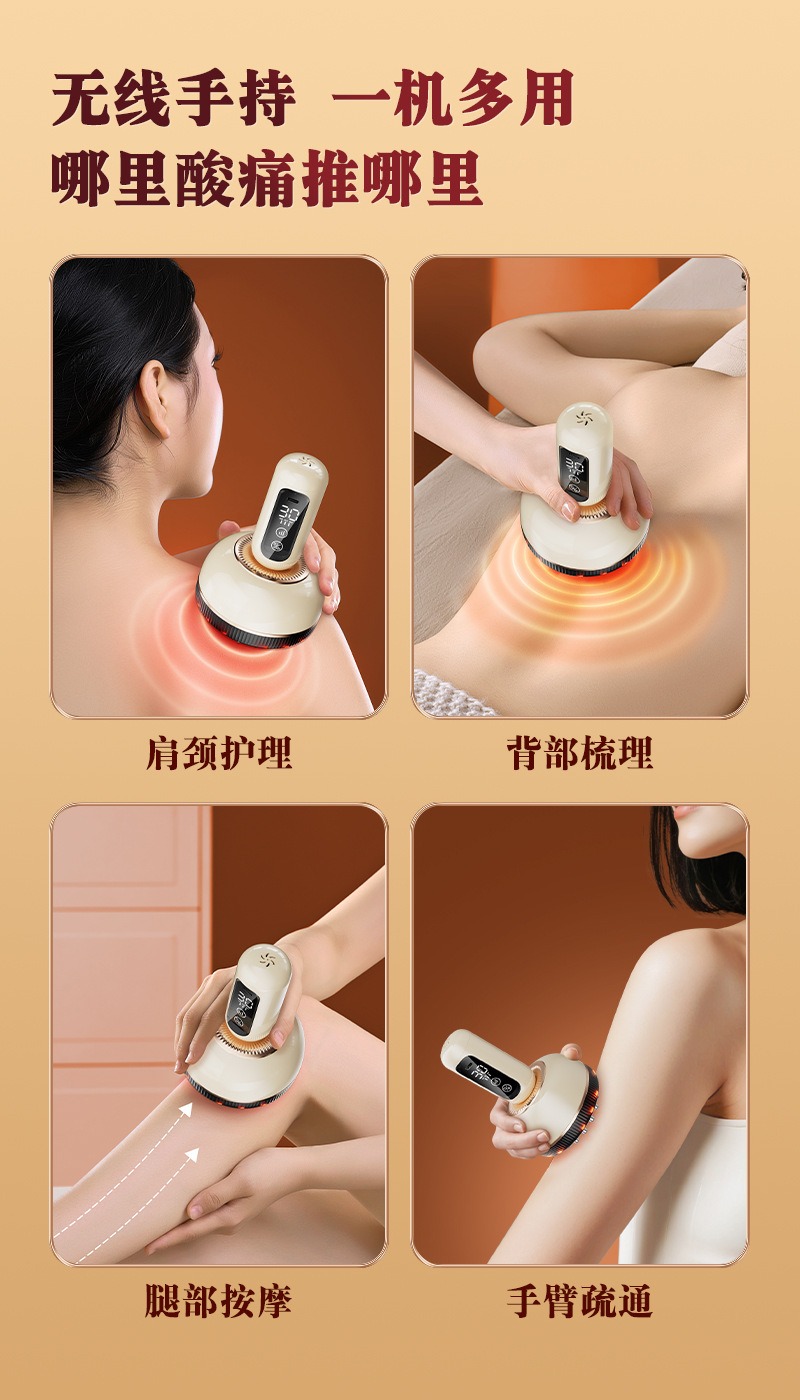 无线手持 一机多用
哪里酸痛推哪里

肩颈护理

背部梳理

腿部按摩

手臂疏通