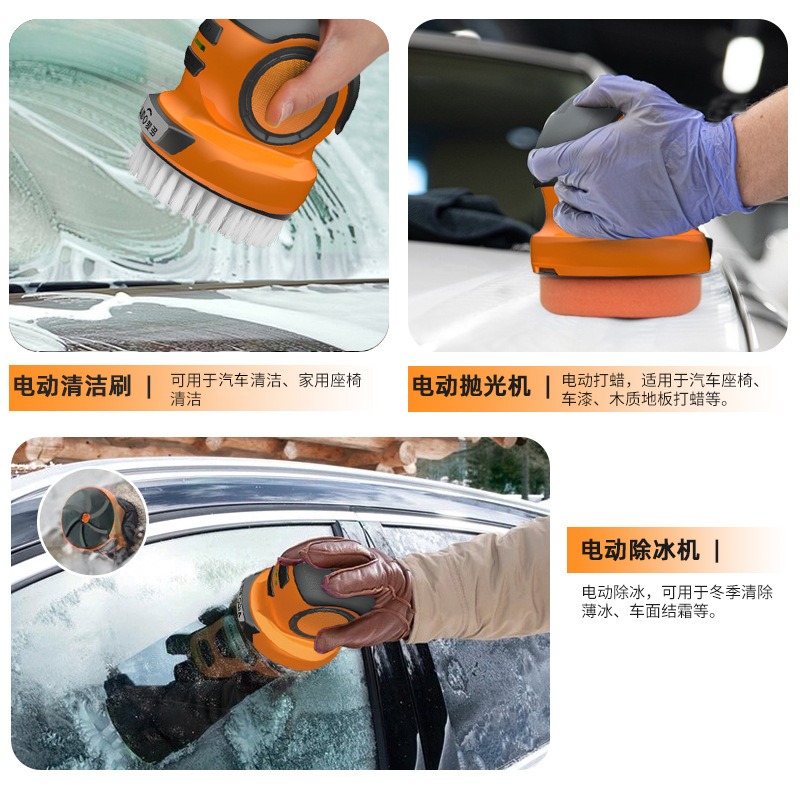 电动清洁刷 | 可用于汽车清洁、家用座椅清洁

电动抛光机 | 电动打蜡，适用于汽车座椅、车漆、木质地板打蜡等。

电动除冰机 |

电动除冰，可用于冬季清除薄冰、车面结霜等。