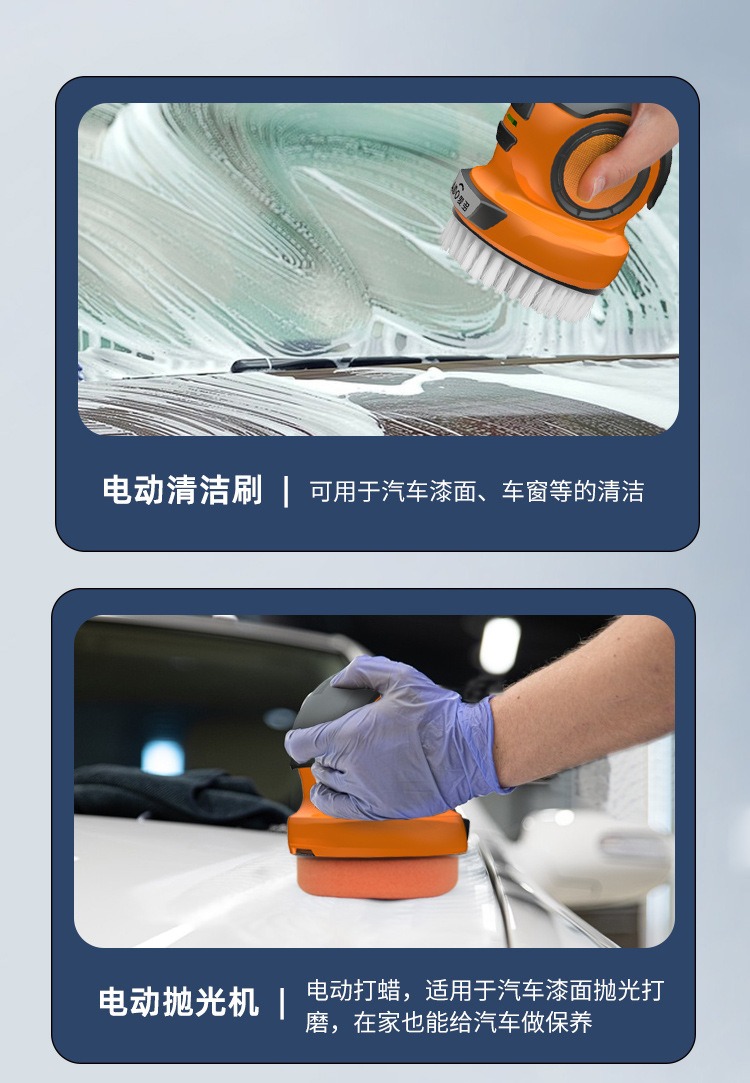 电动清洁刷 | 可用于汽车漆面、车窗等的清洁

电动抛光机 | 电动打蜡，适用于汽车漆面抛光打磨，在家也能给汽车做保养