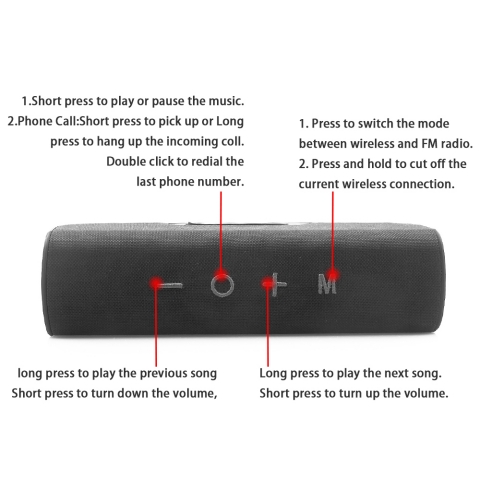 1.Short press to play or pause the music.
2.Phone Call:Short press to pick up or Long press to hang up the incoming coll. Double click to redial the last phone number.

1. Press to switch the mode between wireless and FM radio.
2. Press and hold to cut off the current wireless connection.

M

long press to play the previous song
Short press to turn down the volume,

Long press to play the next song.
Short press to turn up the volume.