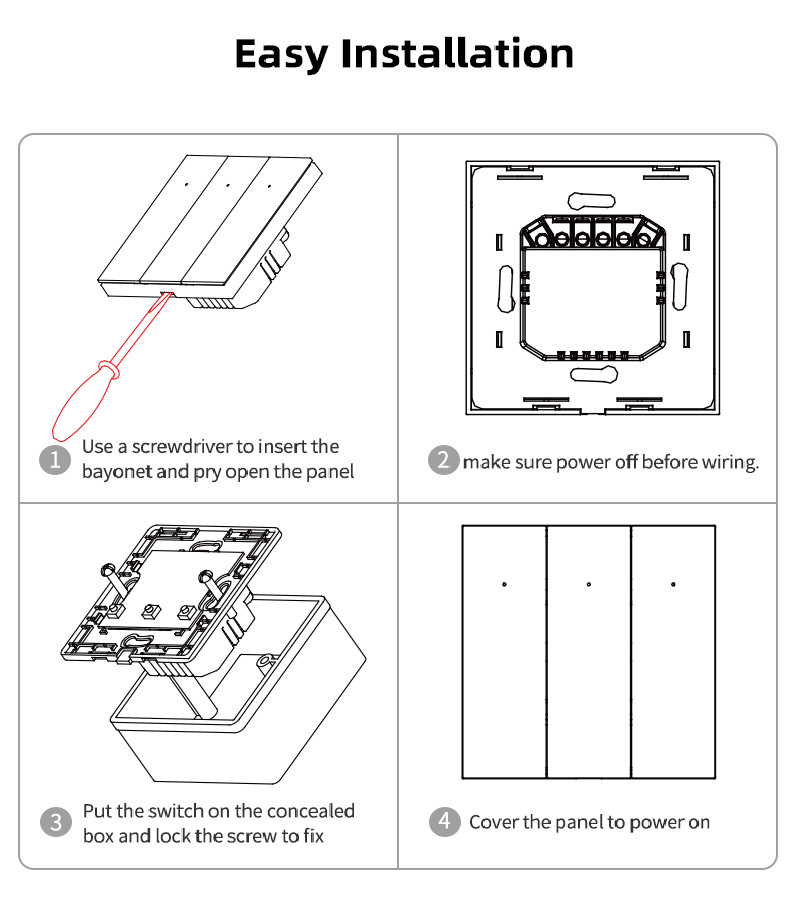 Easy Installation

1 Use a screwdriver to insert the bayonet and pry open the panel

2 make sure power off before wiring.

3 Put the switch on the concealed box and lock the screw to fix

4 Cover the panel to power on