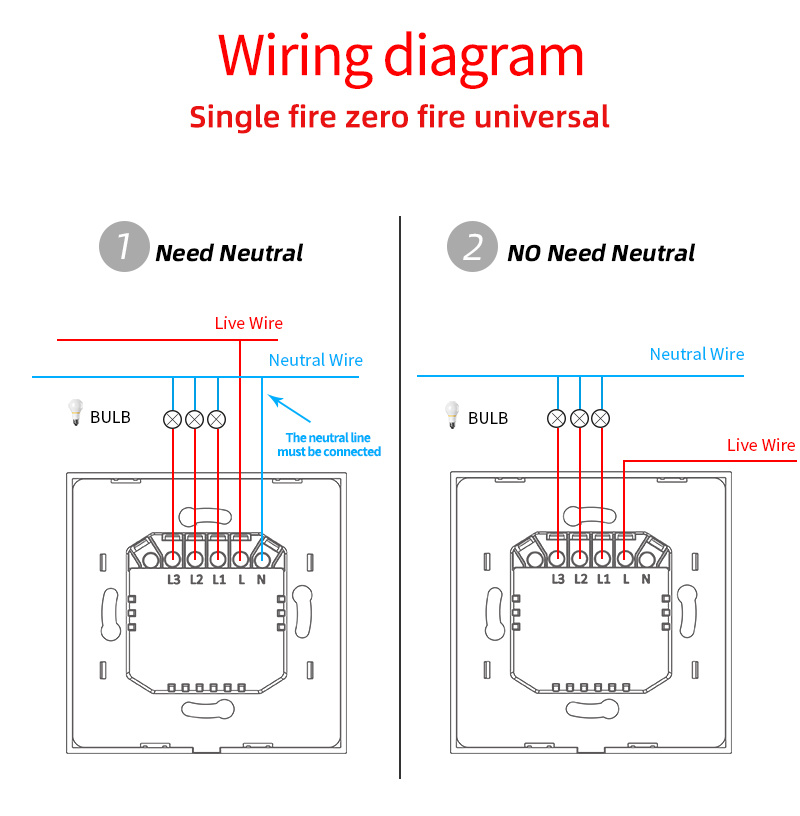 Wiring diagram
Single fire zero fire universal

1 Need Neutral

Live Wire
Neutral Wire
BULB
The neutral line must be connected
L3 L2 L1 L N

2 NO Need Neutral

Neutral Wire
BULB
Live Wire
L3 L2 L1 L N