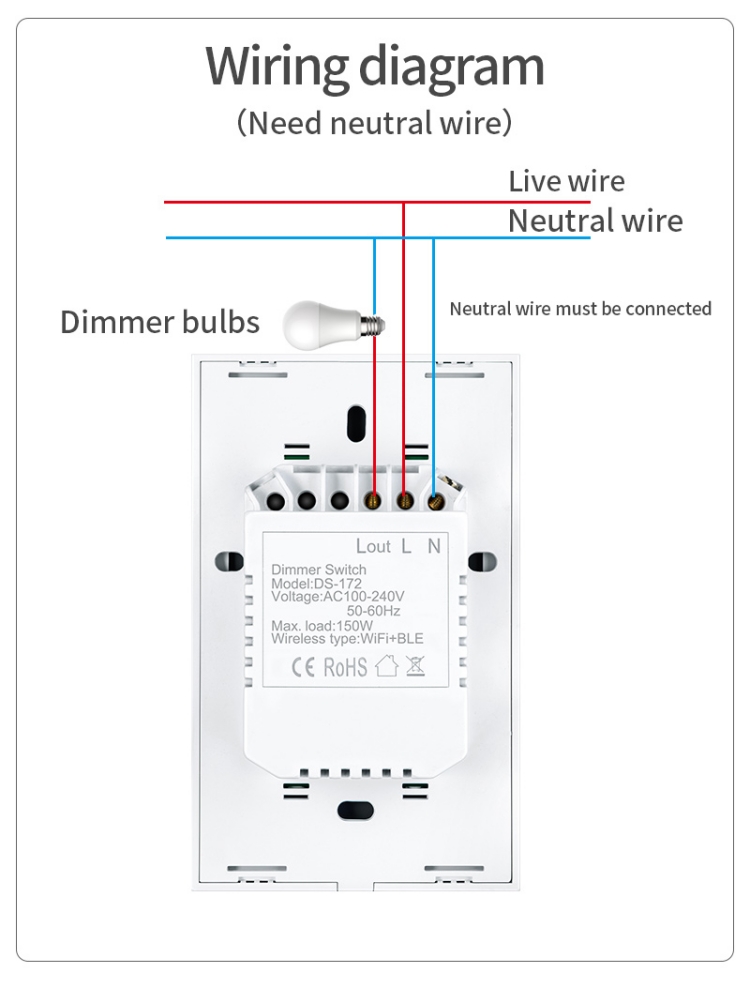 Wiring diagram
(Need neutral wire)

Live wire
Neutral wire

Dimmer bulbs

Neutral wire must be connected

Lout L N

Dimmer Switch
Model:DS-172
Voltage:AC100-240V
50-60Hz
Max. load:150W
Wireless type:WiFi+BLE
CE RoHS