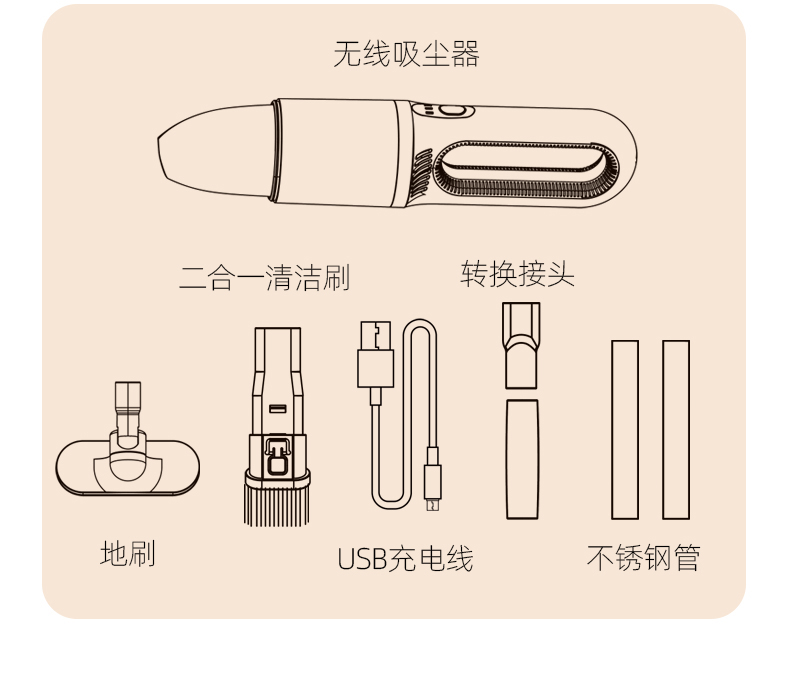 无线吸尘器

二合一清洁刷

转换接头

地刷

USB充电线

不锈钢管