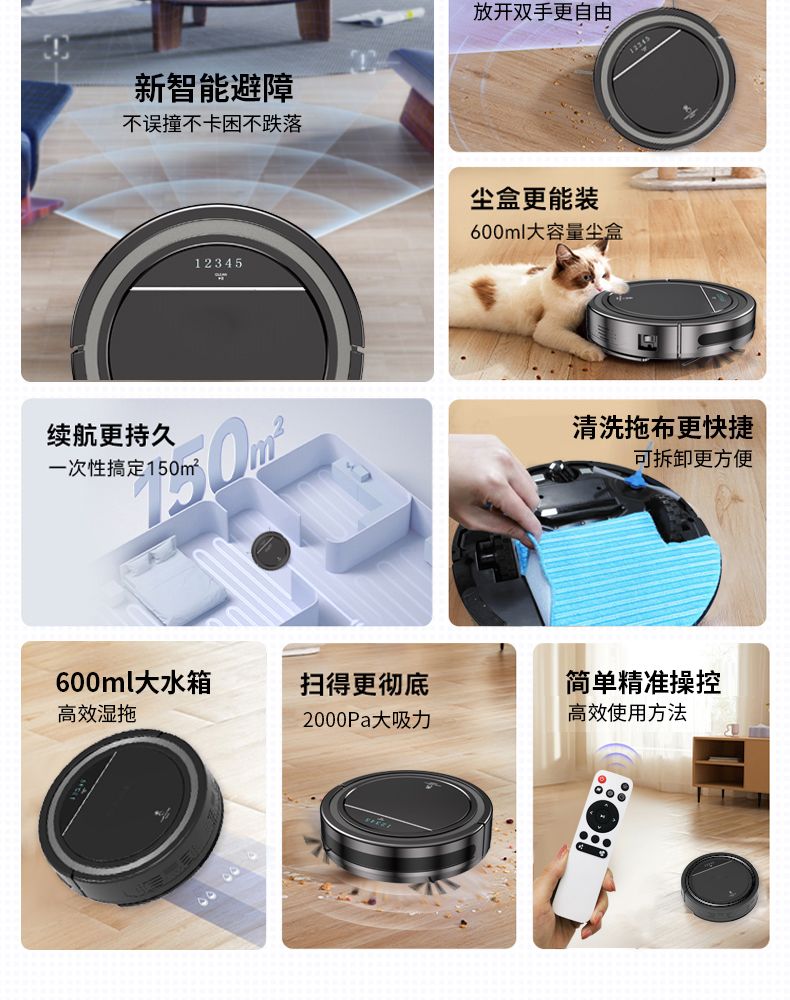 新智能避障
不误撞不卡困不跌落

12345

放开双手更自由

12345

尘盒更能装
600ml大容量尘盒

续航更持久
一次性搞定150㎡

150m²

清洗拖布更快捷
可拆卸更方便

600ml大水箱
高效湿拖

扫得更彻底
2000Pa大吸力

简单精准操控
高效使用方法