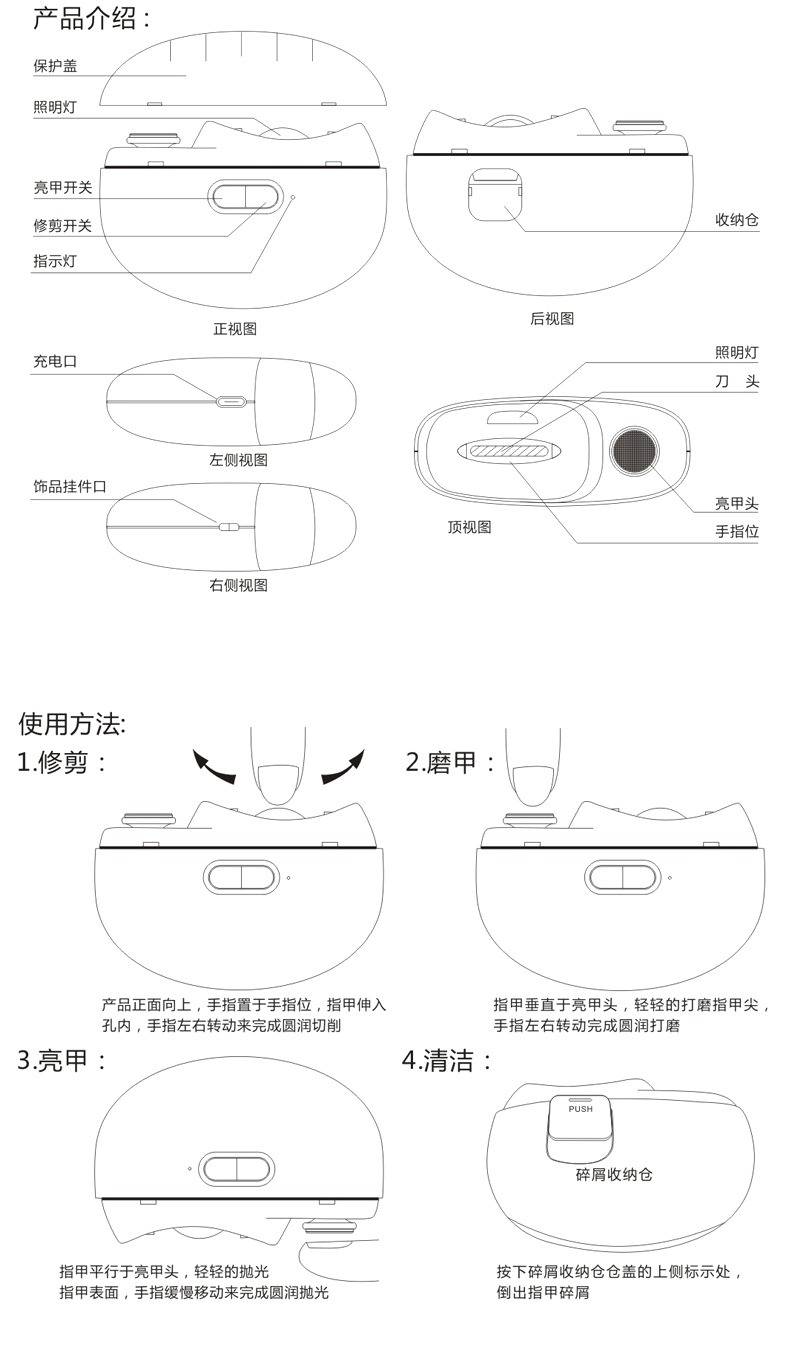 产品介绍：

保护盖

照明灯

亮甲开关

修剪开关

指示灯

正视图

收纳仓

后视图

充电口

左侧视图

饰品挂件口

右侧视图

照明灯

刀 头

亮甲头

手指位

顶视图

使用方法:

1.修剪：

产品正面向上，手指置于手指位，指甲伸入孔内，手指左右转动来完成圆润切削

2.磨甲：

指甲垂直于亮甲头，轻轻的打磨指甲尖，手指左右转动完成圆润打磨

3.亮甲：

指甲平行于亮甲头，轻轻的抛光指甲表面，手指缓慢移动来完成圆润抛光

4.清洁：

PUSH

碎屑收纳仓

按下碎屑收纳仓仓盖的上侧标示处，倒出指甲碎屑