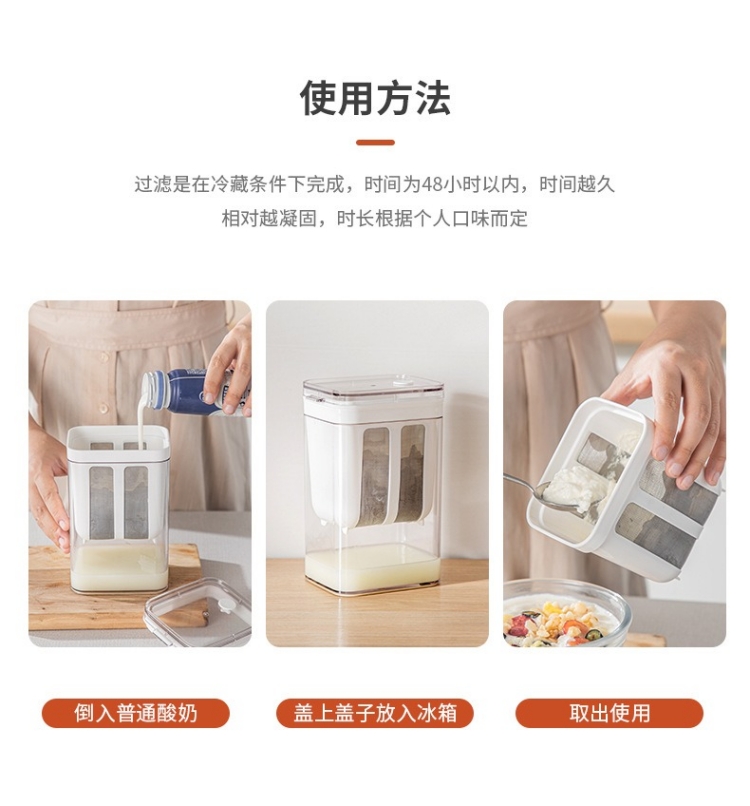 使用方法

过滤是在冷藏条件下完成，时间为48小时以内，时间越久相对越凝固，时长根据个人口味而定

倒入普通酸奶

盖上盖子放入冰箱

取出使用