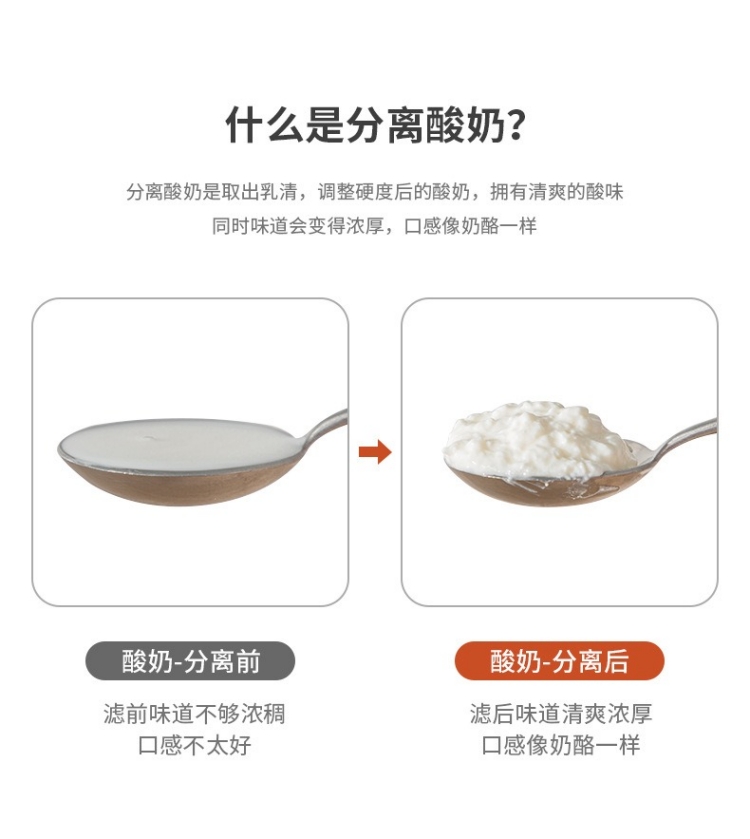 什么是分离酸奶？

分离酸奶是取出乳清，调整硬度后的酸奶，拥有清爽的酸味
同时味道会变得浓厚，口感像奶酪一样

酸奶-分离前

滤前味道不够浓稠
口感不太好

酸奶-分离后

滤后味道清爽浓厚
口感像奶酪一样