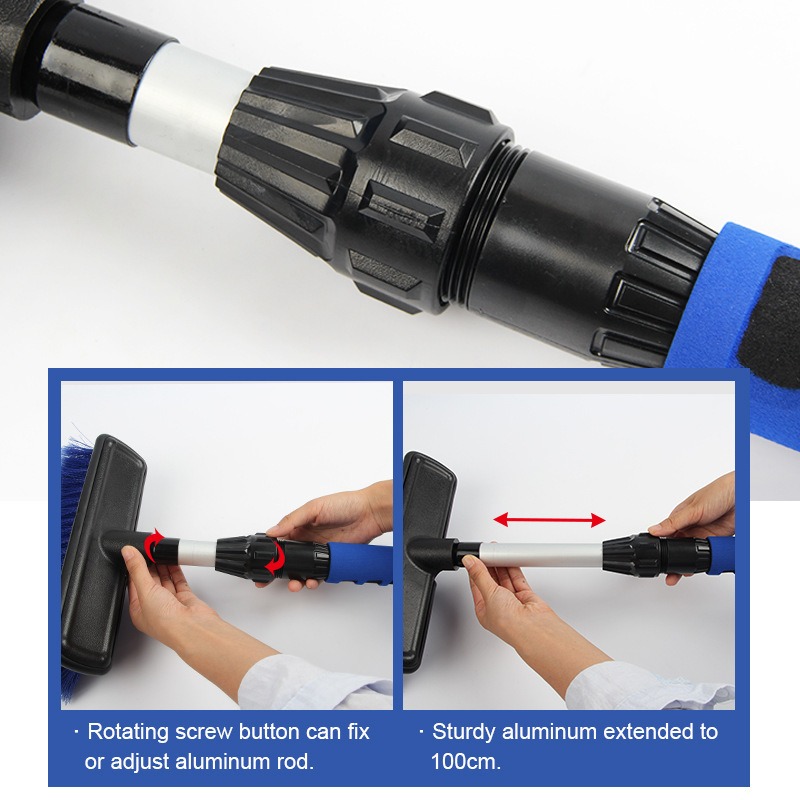 · Rotating screw button can fix or adjust aluminum rod.

· Sturdy aluminum extended to 100cm.