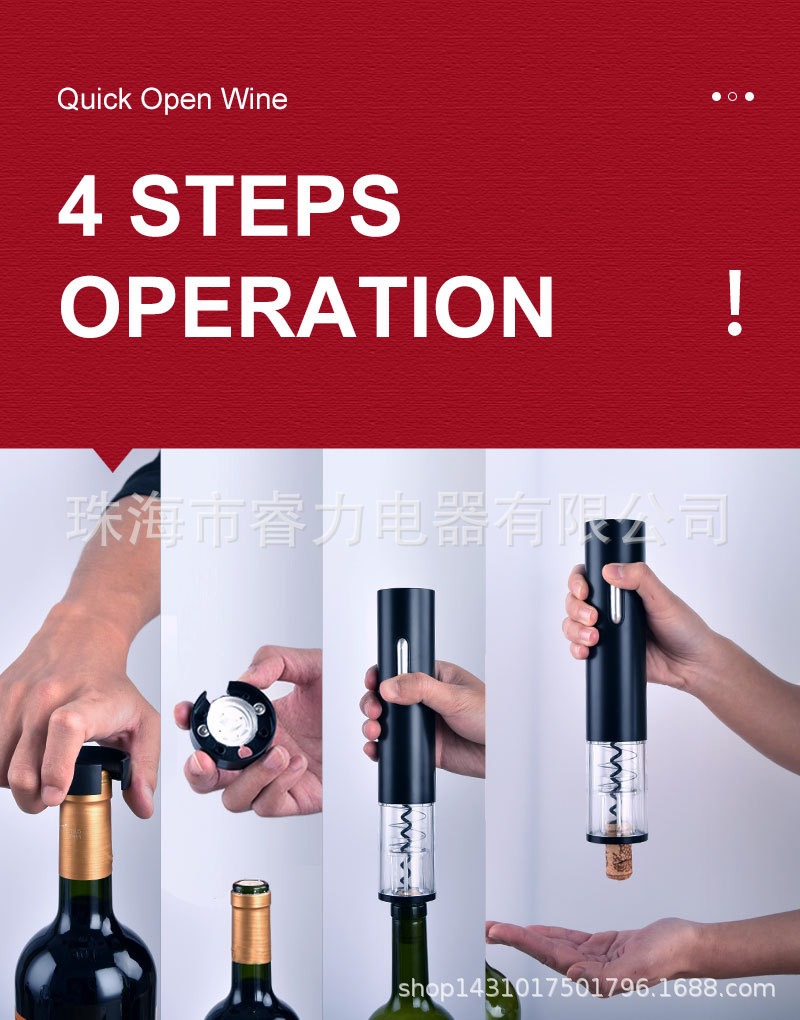 Quick Open Wine

4 STEPS OPERATION !

珠海市睿力电器有限公司

shop1431017501796.1688.com