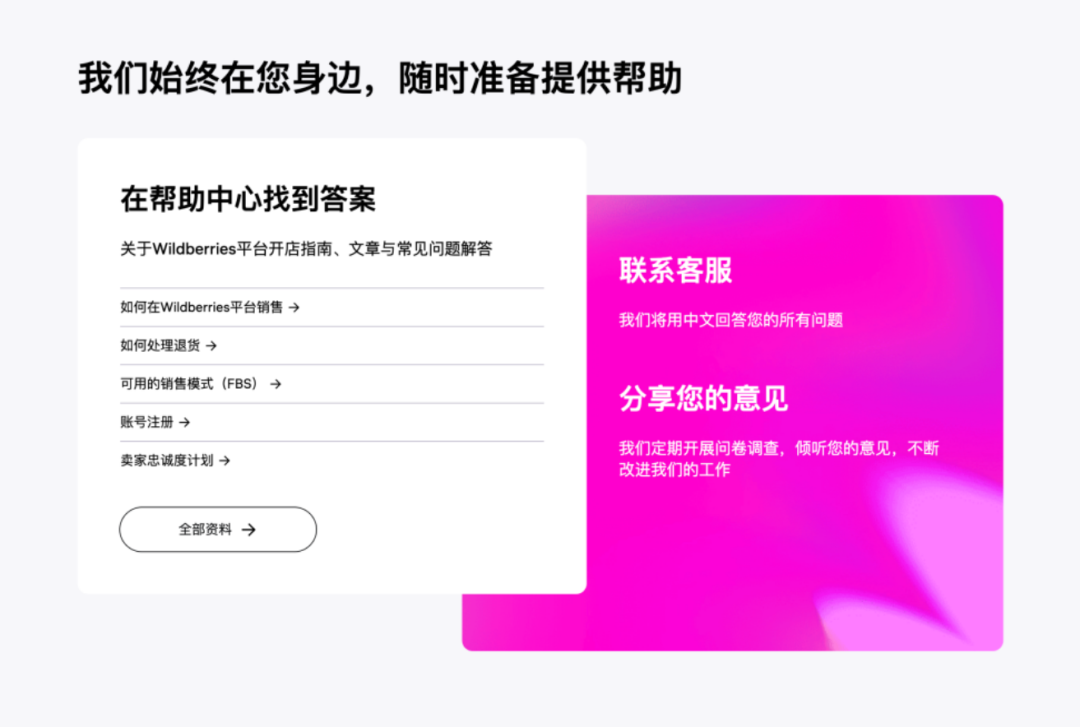 我们始终在您身边，随时准备提供帮助

在帮助中心找到答案

关于Wildberries平台开店指南、文章与常见问题解答

如何在Wildberries平台销售 →

如何处理退货 →

可用的销售模式（FBS） →

账号注册 →

卖家忠诚度计划 →

全部资料 →

联系客服

我们将用中文回答您的所有问题

分享您的意见

我们定期开展问卷调查，倾听您的意见，不断改进我们的工作