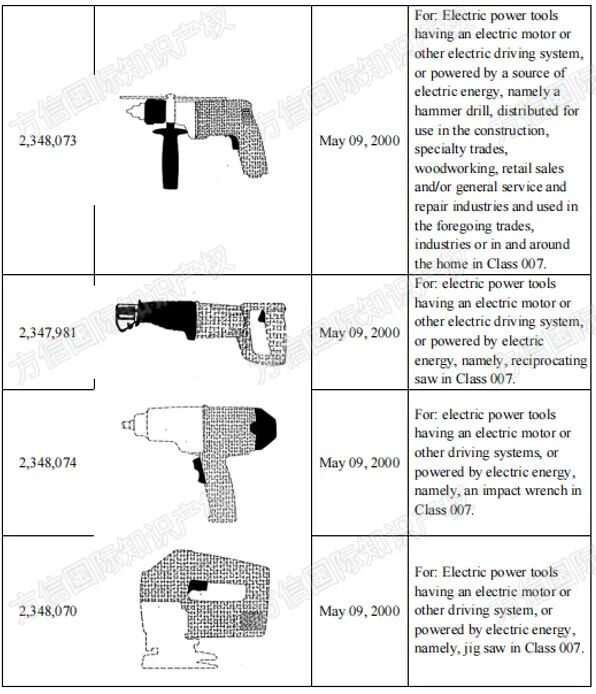 | | | | |
|---|---|---|---|
| 2,348,073 | | May 09, 2000 | For: Electric power tools having an electric motor or other electric driving system, or powered by a source of electric energy, namely a hammer drill, distributed for use in the construction, specialty trades, woodworking, retail sales and/or general service and repair industries and used in the foregoing trades, industries or in and around the home in Class 007. |
| 2,347,981 | | May 09, 2000 | For: electric power tools having an electric motor or other electric driving system, or powered by electric energy, namely, reciprocating saw in Class 007. |
| 2,348,074 | | May 09, 2000 | For: electric power tools having an electric motor or other driving systems, or powered by electric energy, namely, an impact wrench in Class 007. |
| 2,348,070 | | May 09, 2000 | For: Electric power tools having an electric motor or other driving system, or powered by electric energy, namely, jig saw in Class 007. |

方信国际知识产权