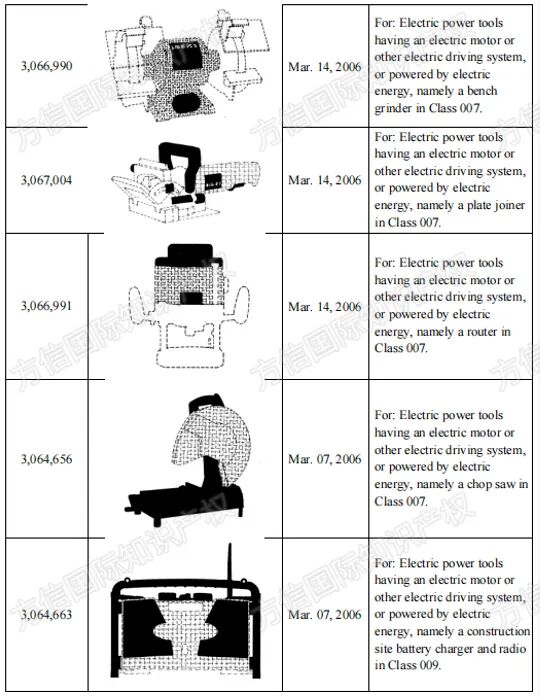 | 3,066,990 | | Mar. 14, 2006 | For: Electric power tools having an electric motor or other electric driving system, or powered by electric energy, namely a bench grinder in Class 007. |
|---|---|---|---|
| 3,067,004 | | Mar. 14, 2006 | For: Electric power tools having an electric motor or other electric driving system, or powered by electric energy, namely a plate joiner in Class 007. |
| 3,066,991 | | Mar. 14, 2006 | For: Electric power tools having an electric motor or other electric driving system, or powered by electric energy, namely a router in Class 007. |
| 3,064,656 | | Mar. 07, 2006 | For: Electric power tools having an electric motor or other electric driving system, or powered by electric energy, namely a chop saw in Class 007. |
| 3,064,663 | | Mar. 07, 2006 | For: Electric power tools having an electric motor or other electric driving system, or powered by electric energy, namely a construction site battery charger and radio in Class 009. |

方信国际知识产权