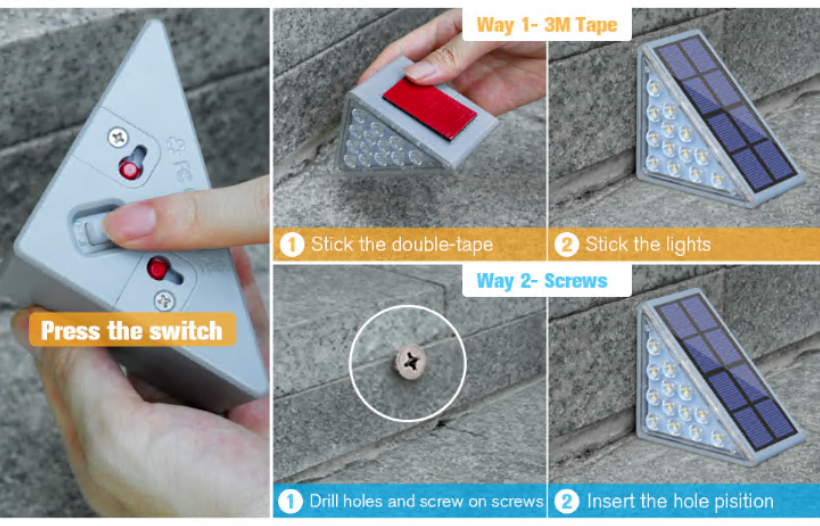 Press the switch

Way 1- 3M Tape

1 Stick the double-tape

2 Stick the lights

Way 2- Screws

1 Drill holes and screw on screws

2 Insert the hole pisition