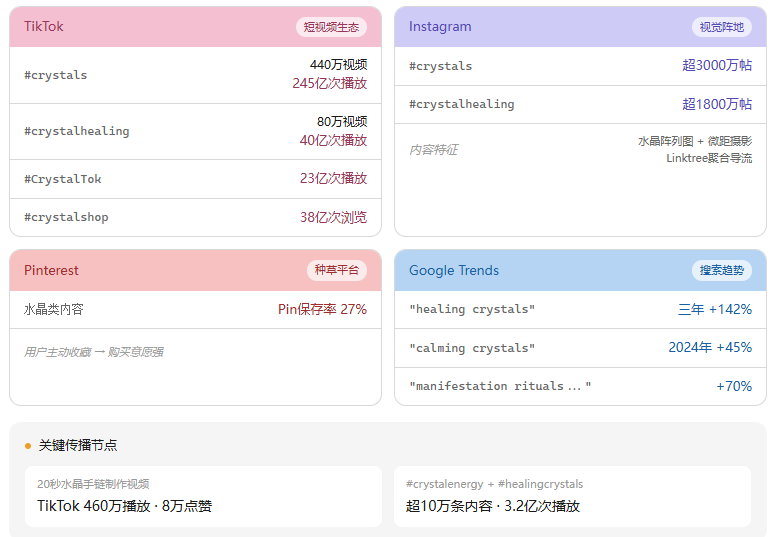 TikTok
短视频生态

#crystals
440万视频
245亿次播放

#crystalhealing
80万视频
40亿次播放

#CrystalTok
23亿次播放

#crystalshop
38亿次浏览

Instagram
视觉阵地

#crystals
超3000万帖

#crystalhealing
超1800万帖

内容特征
水晶阵列图 + 微距摄影
Linktree聚合导流

Pinterest
种草平台

水晶类内容
Pin保存率 27%

用户主动收藏 → 购买意愿强

Google Trends
搜索趋势

"healing crystals"
三年 +142%

"calming crystals"
2024年 +45%

"manifestation rituals ..."
+70%

• 关键传播节点

20秒水晶手链制作视频
TikTok 460万播放 · 8万点赞

#crystalenergy + #healingcrystals
超10万条内容 · 3.2亿次播放