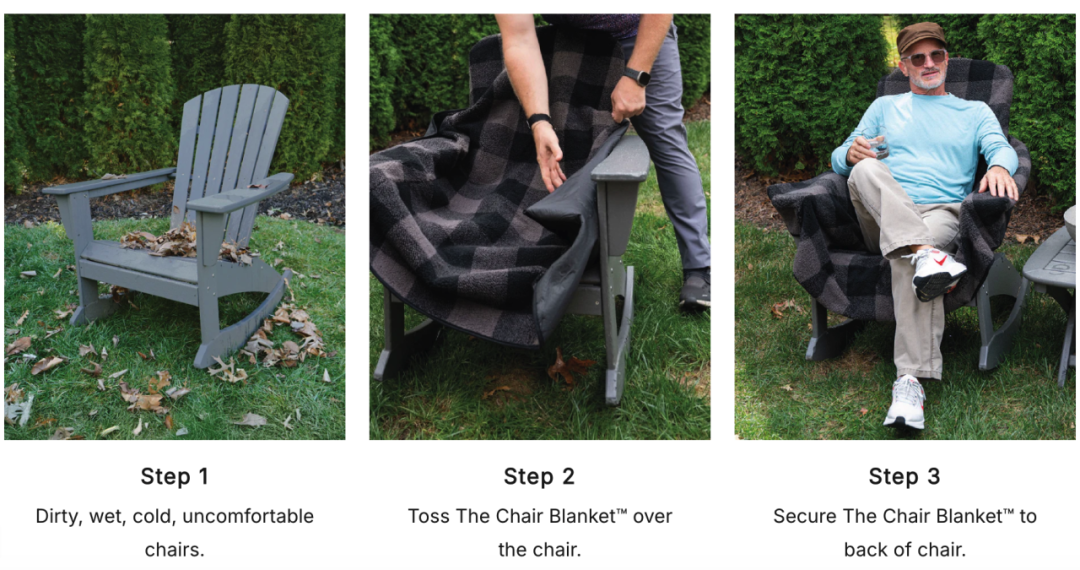 Step 1

Dirty, wet, cold, uncomfortable chairs.

Step 2

Toss The Chair Blanket™ over the chair.

Step 3

Secure The Chair Blanket™ to back of chair.